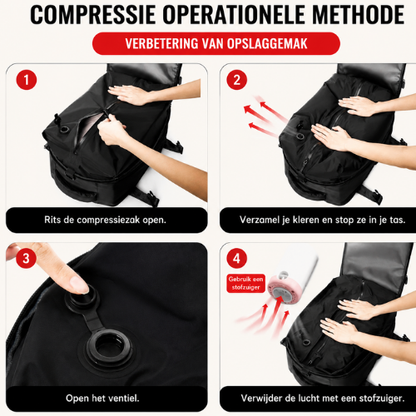 COMPRESSIE OPERATIONELE METHODE

VERBETERING VAN OPSLAGGEMAK

1

Rits de compressiezak open.

2

Verzamel je kleren en stop ze in je tas.

3

Open het ventiel.

4

Gebruik een stofzuiger

Verwijder de lucht met een stofzuiger.